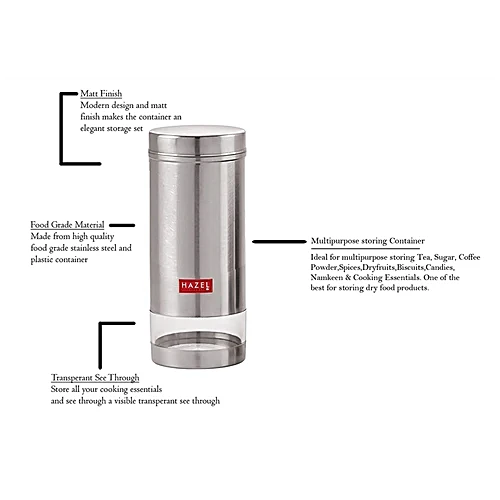 Matt Finish
Modern design and matt finish makes the container an elegant storage set

Food Grade Material
Made from high quality food grade stainless steel and plastic container

HAZEL

Multipurpose storing Container
Ideal for multipurpose storing Tea, Sugar, Coffee Powder,Spices,Dryfruits,Biscuits,Candies, Namkeen & Cooking Essentials. One of the best for storing dry food products.

Transperant See Through
Store all your cooking essentials and see through a visible transperant see through